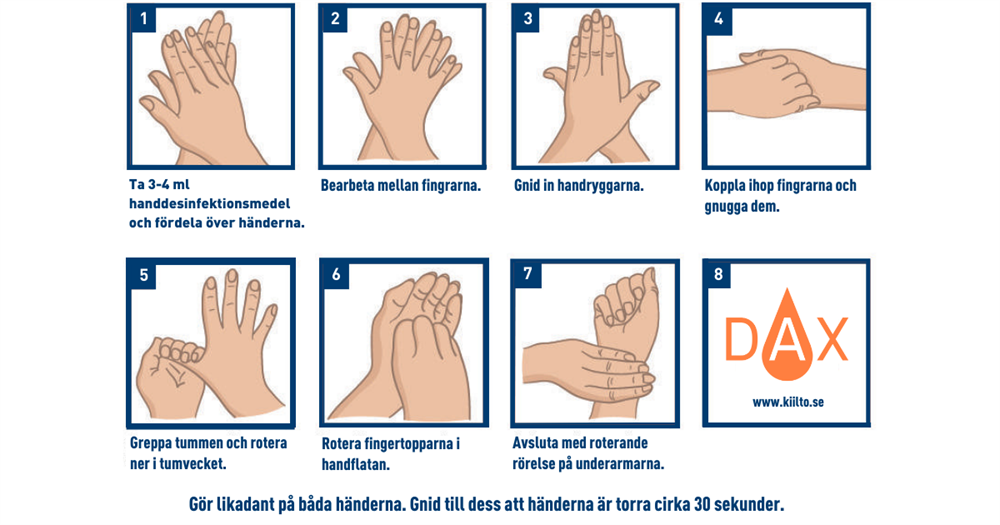 1

Ta 3-4 ml handdesinfektionsmedel och fördela över händerna.

2

Bearbeta mellan fingrarna.

3

Gnid in handryggarna.

4

Koppla ihop fingrarna och gnugga dem.

5

Greppa tummen och rotera ner i tumvecket.

6

Rotera fingertopparna i handflatan.

7

Avsluta med roterande rörelse på underarmarna.

8

DAX

www.kiilto.se

Gör likadant på båda händerna. Gnid till dess att händerna är torra cirka 30 sekunder.